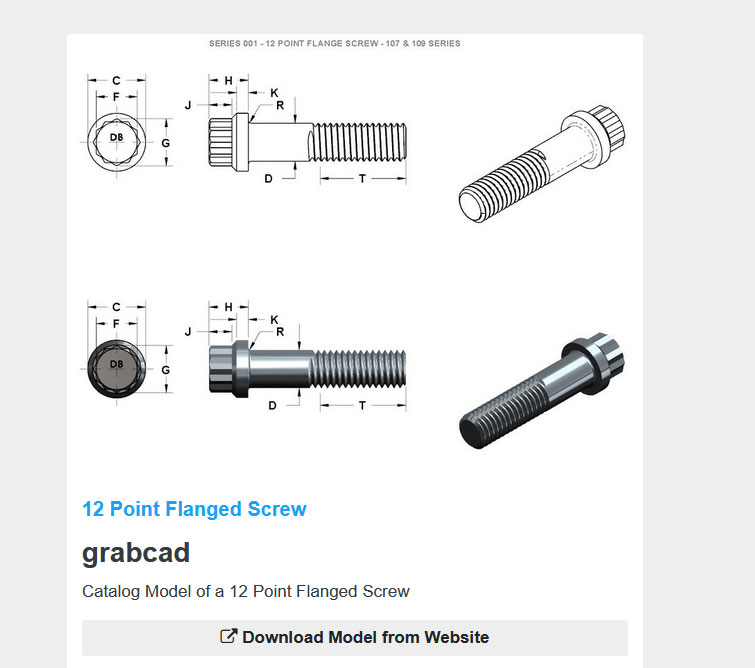 SERIES 001 - 12 POINT FLANGE SCREW - 107 & 109 SERIES

C
F
DB
G
H
J
K
R
D
T

C
F
DB
G
H
J
K
R
D
T

12 Point Flanged Screw

grabcad

Catalog Model of a 12 Point Flanged Screw

Download Model from Website