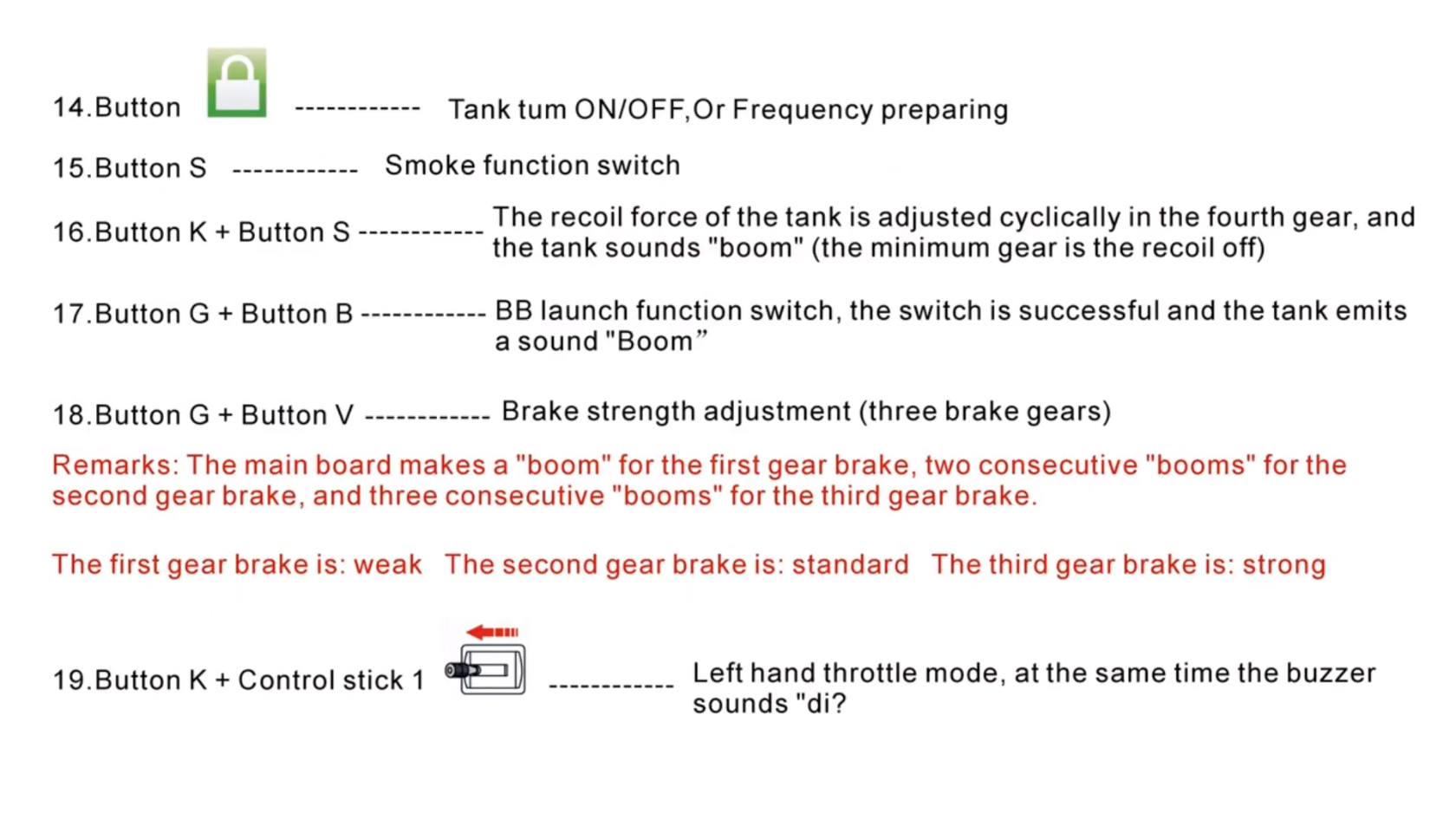 14.Button ------------ Tank tum ON/OFF,Or Frequency preparing

15.Button S ------------ Smoke function switch

16.Button K + Button S ------------ The recoil force of the tank is adjusted cyclically in the fourth gear, and the tank sounds "boom" (the minimum gear is the recoil off)

17.Button G + Button B ------------ BB launch function switch, the switch is successful and the tank emits a sound "Boom”

18.Button G + Button V ------------ Brake strength adjustment (three brake gears)

Remarks: The main board makes a "boom" for the first gear brake, two consecutive "booms" for the second gear brake, and three consecutive "booms" for the third gear brake.

The first gear brake is: weak The second gear brake is: standard The third gear brake is: strong

19.Button K + Control stick 1 ------------ Left hand throttle mode, at the same time the buzzer sounds "di?