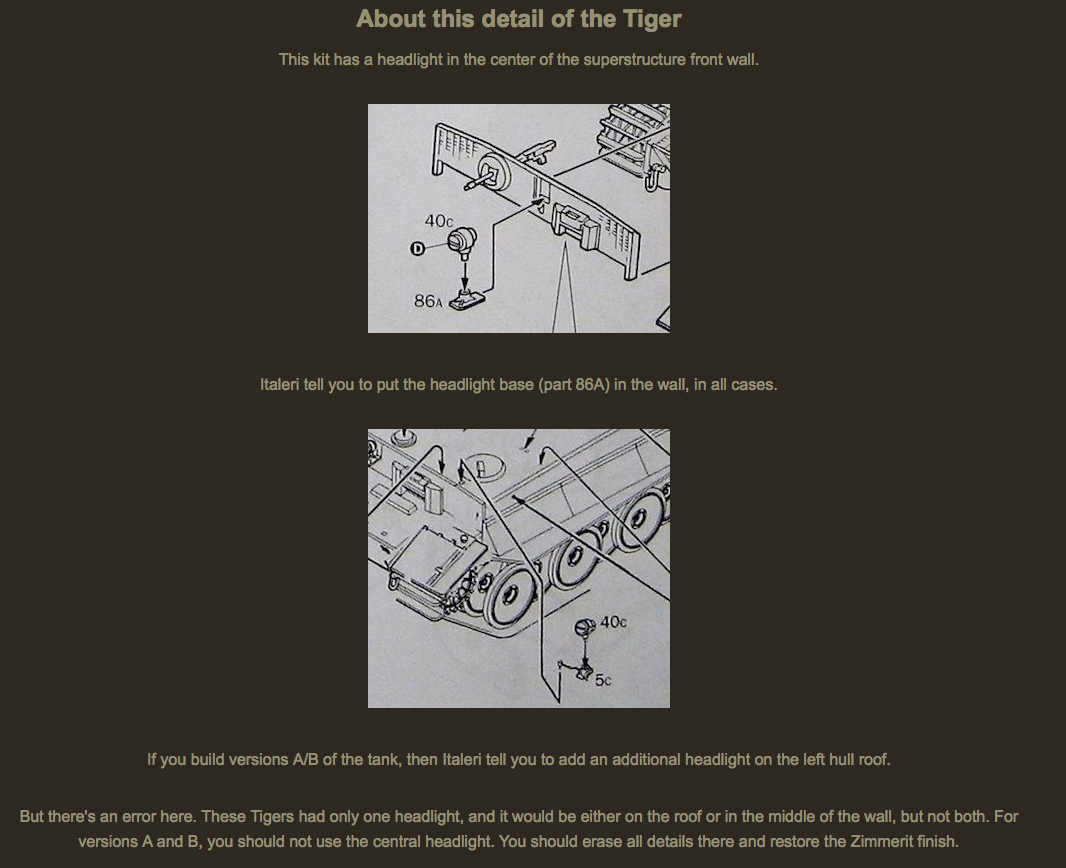 About this detail of the Tiger

This kit has a headlight in the center of the superstructure front wall.

40c
D
86A

Italeri tell you to put the headlight base (part 86A) in the wall, in all cases.

40c
5c

If you build versions A/B of the tank, then Italeri tell you to add an additional headlight on the left hull roof.

But there's an error here. These Tigers had only one headlight, and it would be either on the roof or in the middle of the wall, but not both. For versions A and B, you should not use the central headlight. You should erase all details there and restore the Zimmerit finish.