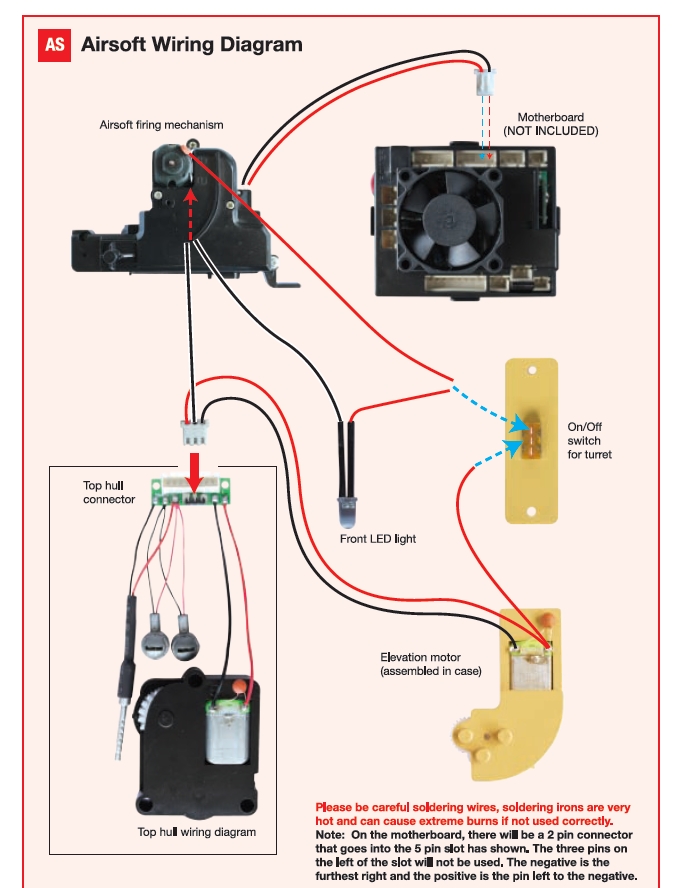 AS Airsoft Wiring Diagram

Airsoft firing mechanism

Motherboard
(NOT INCLUDED)

On/Off
switch
for turret

Top hull
connector

Front LED light

Elevation motor
(assembled in case)

Top hull wiring diagram

Please be careful soldering wires, soldering irons are very hot and can cause extreme burns if not used correctly.
Note: On the motherboard, there will be a 2 pin connector that goes into the 5 pin slot has shown. The three pins on the left of the slot will not be used. The negative is the furthest right and the positive is the pin left to the negative.