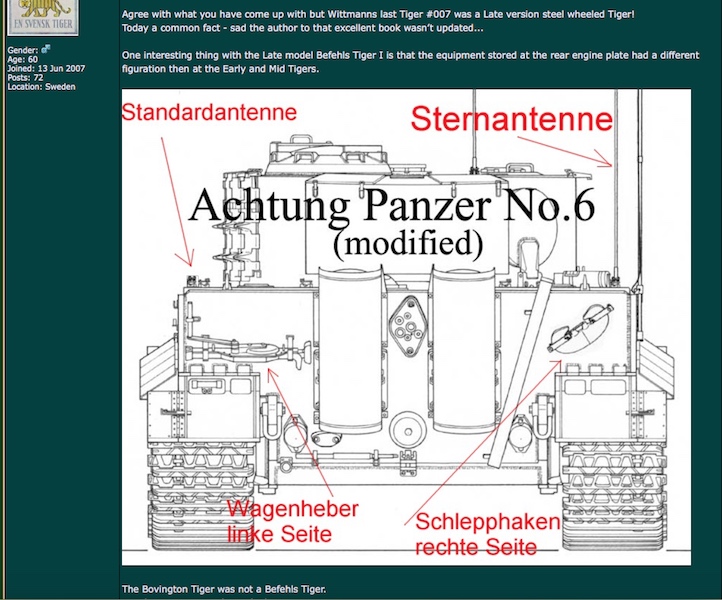 EN SVENSK TIGER

Gender:
Age: 60
Joined: 13 Jun 2007
Posts: 72
Location: Sweden

Agree with what you have come up with but Wittmanns last Tiger #007 was a Late version steel wheeled Tiger!
Today a common fact - sad the author to that excellent book wasn't updated...

One interesting thing with the Late model Befehls Tiger I is that the equipment stored at the rear engine plate had a different figuration then at the Early and Mid Tigers.

Standardantenne

Sternantenne

Achtung Panzer No.6
(modified)

Wagenheber
linke Seite

Schlepphaken
rechte Seite

The Bovington Tiger was not a Befehls Tiger.