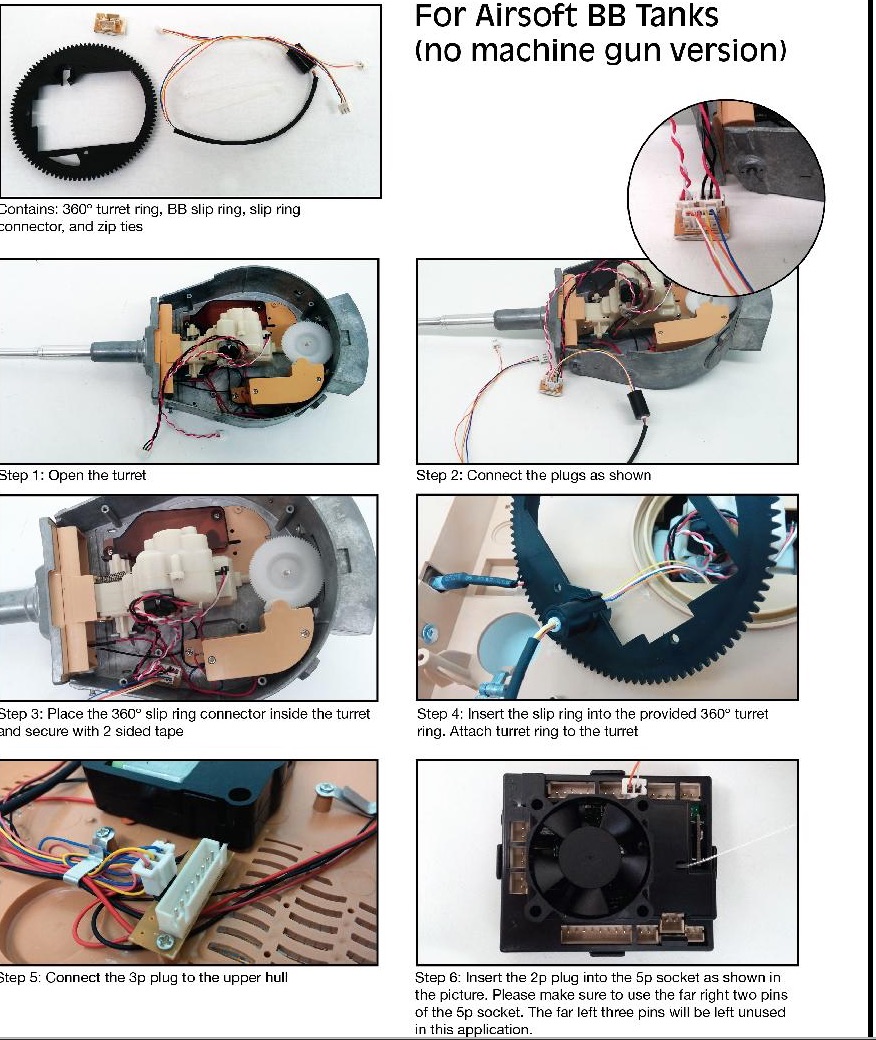 For Airsoft BB Tanks (no machine gun version)

Contains: 360° turret ring, BB slip ring, slip ring connector, and zip ties

Step 1: Open the turret

Step 2: Connect the plugs as shown

Step 3: Place the 360° slip ring connector inside the turret and secure with 2 sided tape

Step 4: Insert the slip ring into the provided 360° turret ring. Attach turret ring to the turret

Step 5: Connect the 3p plug to the upper hull

Step 6: Insert the 2p plug into the 5p socket as shown in the picture. Please make sure to use the far right two pins of the 5p socket. The far left three pins will be left unused in this application.