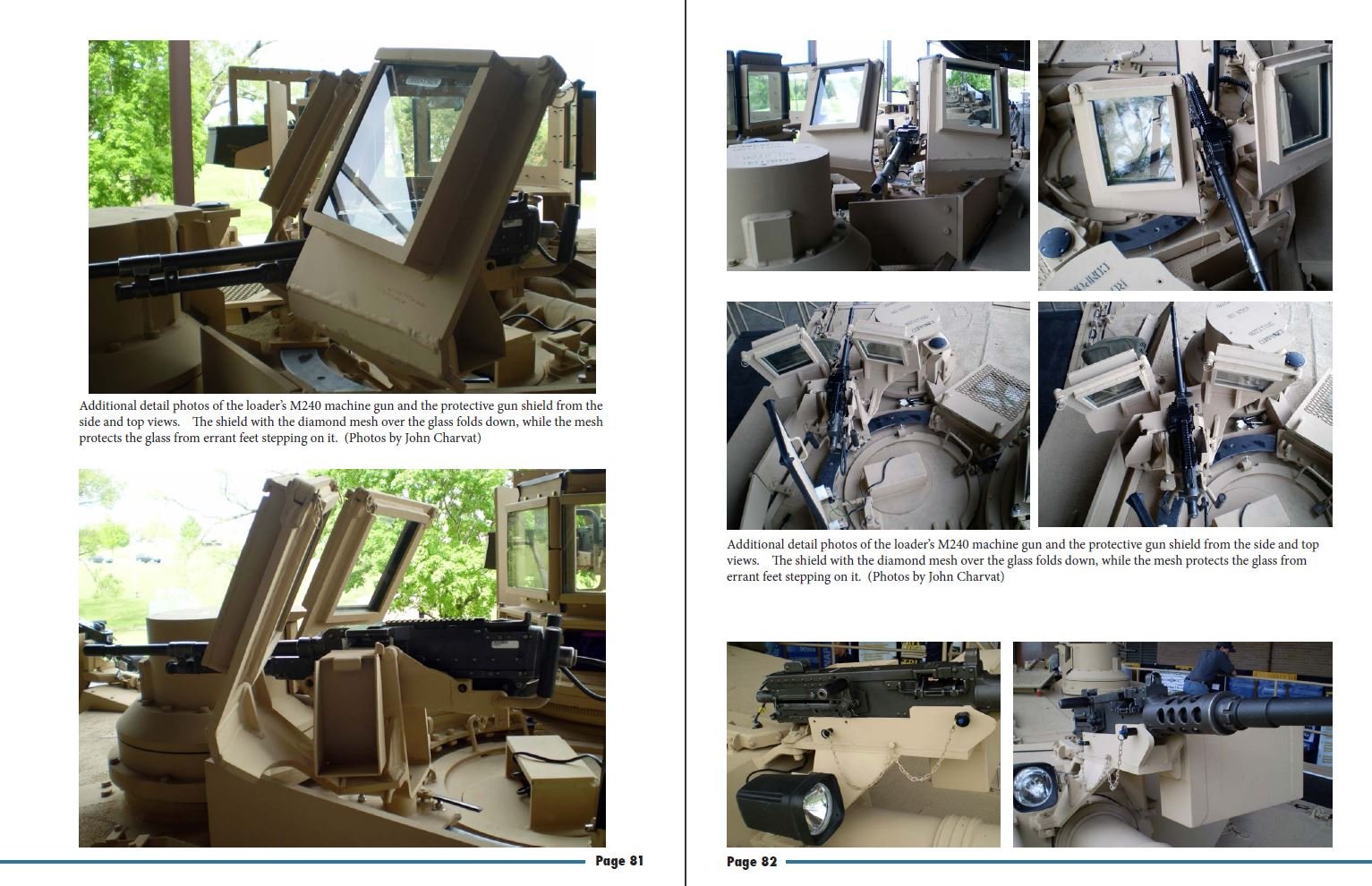 Additional detail photos of the loader's M240 machine gun and the protective gun shield from the side and top views. The shield with the diamond mesh over the glass folds down, while the mesh protects the glass from errant feet stepping on it. (Photos by John Charvat)

Page 81

Additional detail photos of the loader's M240 machine gun and the protective gun shield from the side and top views. The shield with the diamond mesh over the glass folds down, while the mesh protects the glass from errant feet stepping on it. (Photos by John Charvat)

Page 82