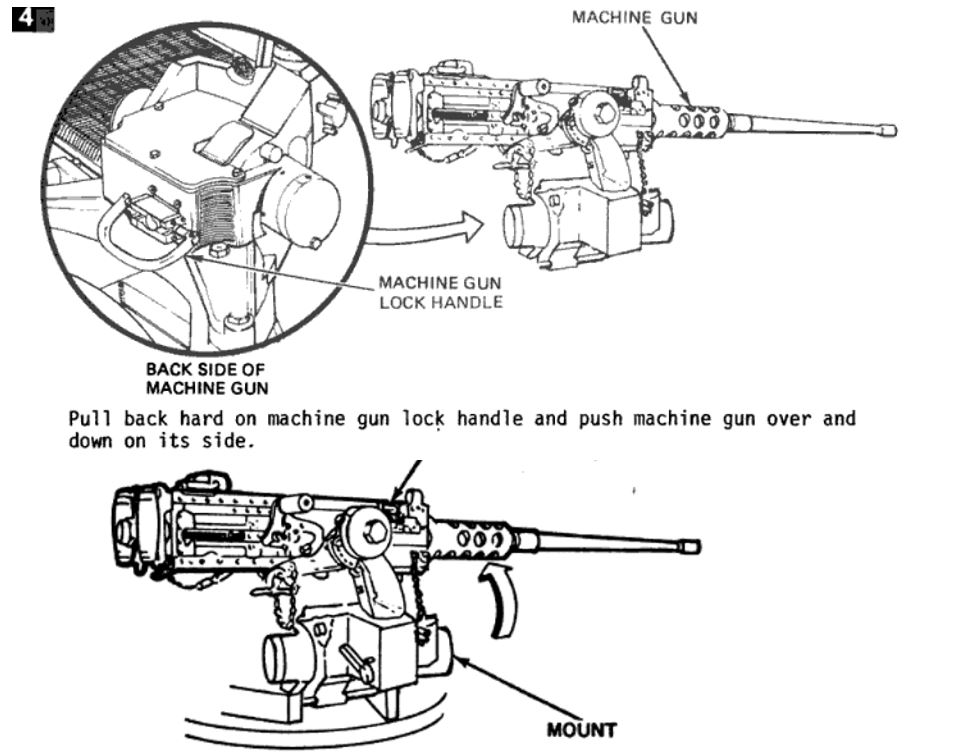 4

MACHINE GUN

MACHINE GUN LOCK HANDLE

BACK SIDE OF MACHINE GUN

Pull back hard on machine gun lock handle and push machine gun over and down on its side.

MOUNT