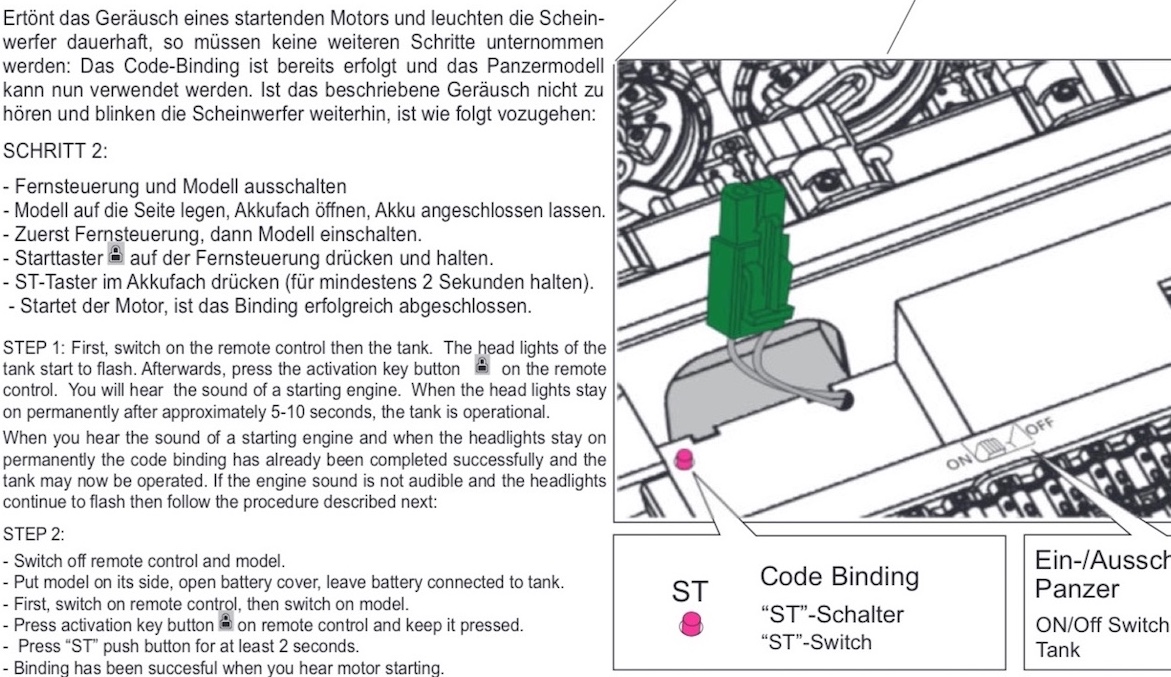 Ertönt das Geräusch eines startenden Motors und leuchten die Scheinwerfer dauerhaft, so müssen keine weiteren Schritte unternommen werden: Das Code-Binding ist bereits erfolgt und das Panzermodell kann nun verwendet werden. Ist das beschriebene Geräusch nicht zu hören und blinken die Scheinwerfer weiterhin, ist wie folgt vozugehen:

SCHRITT 2:

- Fernsteuerung und Modell ausschalten
- Modell auf die Seite legen, Akkufach öffnen, Akku angeschlossen lassen.
- Zuerst Fernsteuerung, dann Modell einschalten.
- Starttaster auf der Fernsteuerung drücken und halten.
- ST-Taster im Akkufach drücken (für mindestens 2 Sekunden halten).
- Startet der Motor, ist das Binding erfolgreich abgeschlossen.

STEP 1: First, switch on the remote control then the tank. The head lights of the tank start to flash. Afterwards, press the activation key button on the remote control. You will hear the sound of a starting engine. When the head lights stay on permanently after approximately 5-10 seconds, the tank is operational.

When you hear the sound of a starting engine and when the headlights stay on permanently the code binding has already been completed successfully and the tank may now be operated. If the engine sound is not audible and the headlights continue to flash then follow the procedure described next:

STEP 2:

- Switch off remote control and model.
- Put model on its side, open battery cover, leave battery connected to tank.
- First, switch on remote control, then switch on model.
- Press activation key button on remote control and keep it pressed.
- Press "ST" push button for at least 2 seconds.
- Binding has been succesful when you hear motor starting.

ON OFF

ST

Code Binding
"ST"-Schalter
"ST"-Switch

Ein-/Aussch
Panzer
ON/Off Switch
Tank