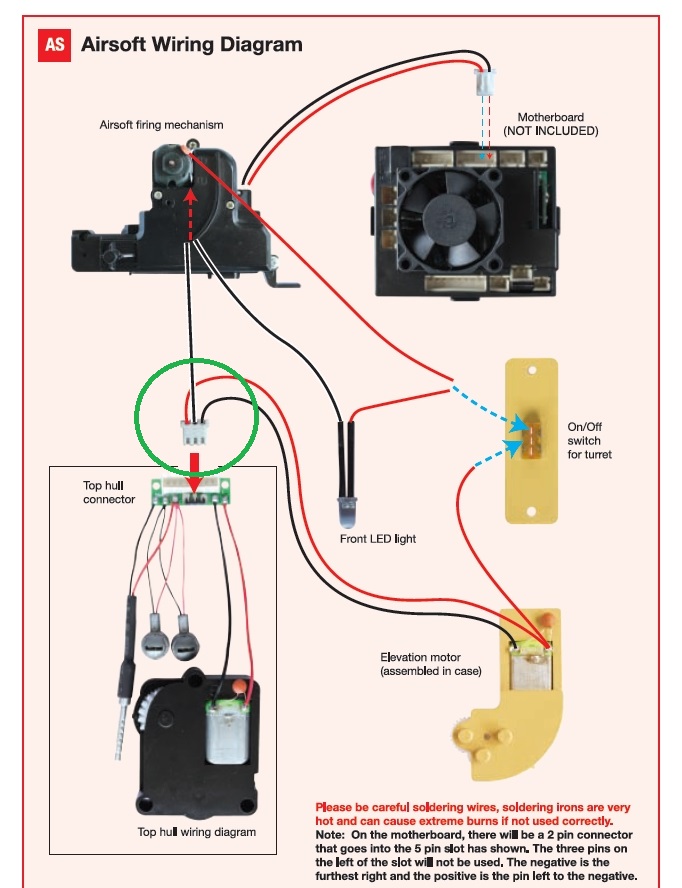 AS Airsoft Wiring Diagram

Airsoft firing mechanism

Motherboard (NOT INCLUDED)

On/Off switch for turret

Top hull connector

Front LED light

Elevation motor (assembled in case)

Top hull wiring diagram

Please be careful soldering wires, soldering irons are very hot and can cause extreme burns if not used correctly.
Note: On the motherboard, there will be a 2 pin connector that goes into the 5 pin slot has shown. The three pins on the left of the slot will not be used. The negative is the furthest right and the positive is the pin left to the negative.