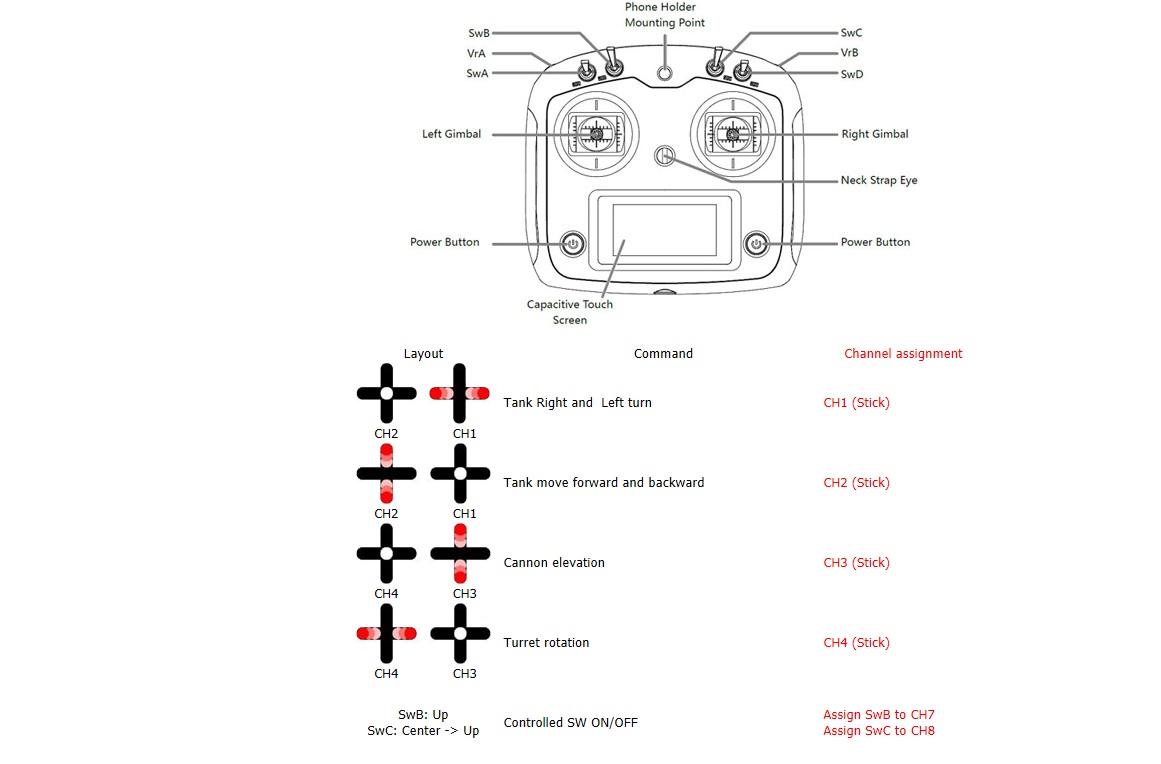 Phone Holder Mounting Point

SwB
VrA
SwA
SwC
VrB
SwD
Left Gimbal
Right Gimbal
Neck Strap Eye
Power Button
Power Button
Capacitive Touch Screen

| Layout | Command | Channel assignment |
|---|---|---|
| CH2 CH1 | Tank Right and Left turn | CH1 (Stick) |
| CH2 CH1 | Tank move forward and backward | CH2 (Stick) |
| CH4 CH3 | Cannon elevation | CH3 (Stick) |
| CH4 CH3 | Turret rotation | CH4 (Stick) |
| SwB: Up SwC: Center -> Up | Controlled SW ON/OFF | Assign SwB to CH7 Assign SwC to CH8 |