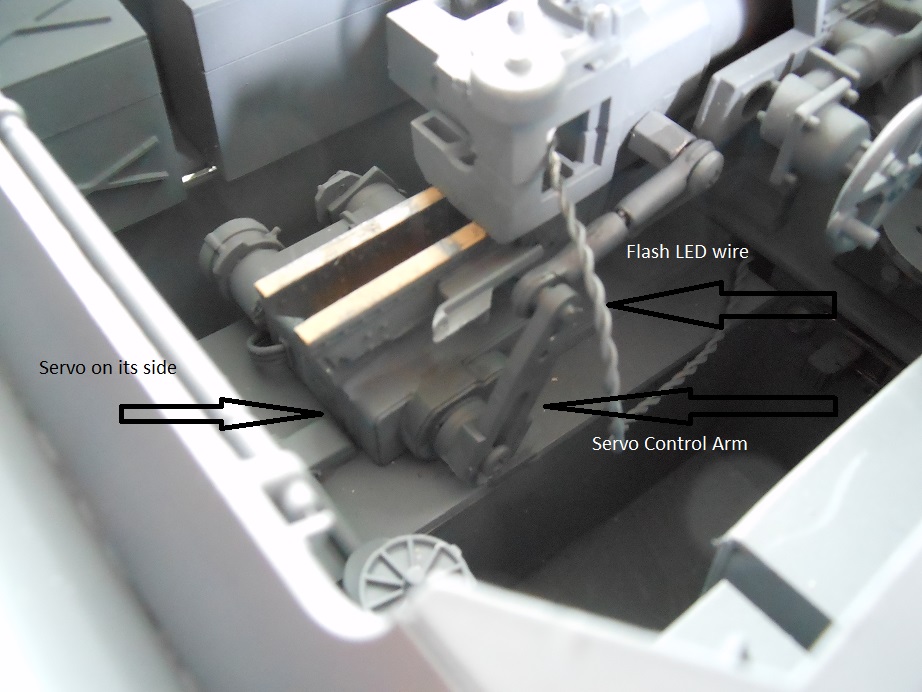 Flash LED wire

Servo on its side

Servo Control Arm