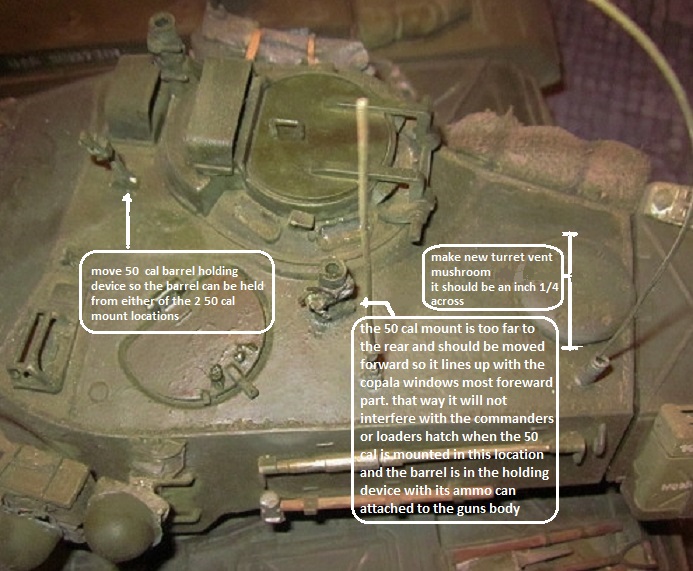 move 50 cal barrel holding device so the barrel can be held from either of the 2 50 cal mount locations

make new turret vent mushroom
it should be an inch 1/4 across

the 50 cal mount is too far to the rear and should be moved forward so it lines up with the copala windows most foreward part. that way it will not interfere with the commanders or loaders hatch when the 50 cal is mounted in this location and the barrel is in the holding device with its ammo can attached to the guns body