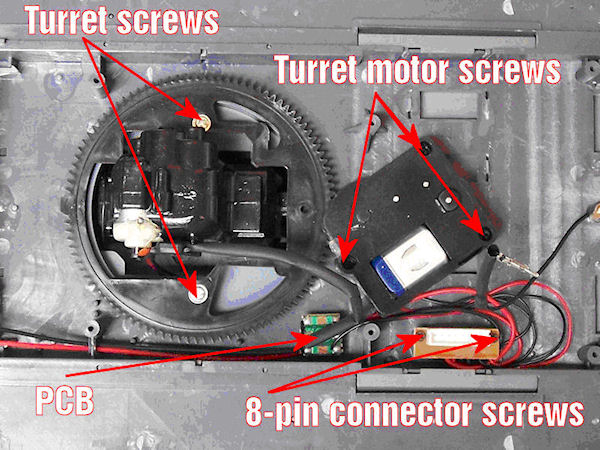 Turret screws

Turret motor screws

PCB

8-pin connector screws