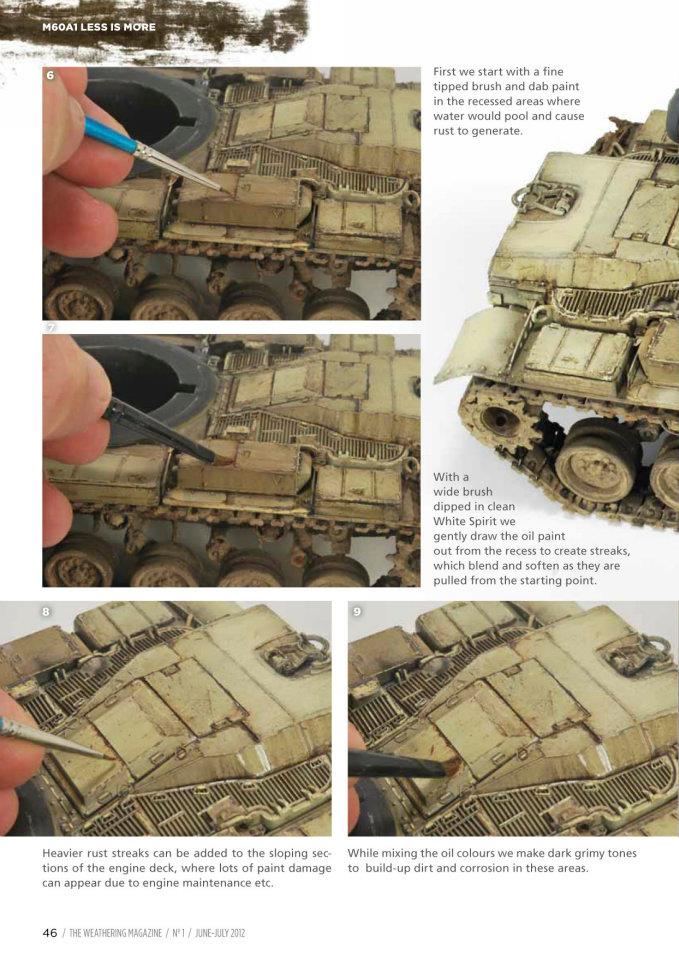 M60A1 LESS IS MORE

6

First we start with a fine tipped brush and dab paint in the recessed areas where water would pool and cause rust to generate.

7

With a wide brush dipped in clean White Spirit we gently draw the oil paint out from the recess to create streaks, which blend and soften as they are pulled from the starting point.

8

9

Heavier rust streaks can be added to the sloping sections of the engine deck, where lots of paint damage can appear due to engine maintenance etc.

While mixing the oil colours we make dark grimy tones to build-up dirt and corrosion in these areas.

46 / THE WEATHERING MAGAZINE / Nº 1 / JUNE-JULY 2012