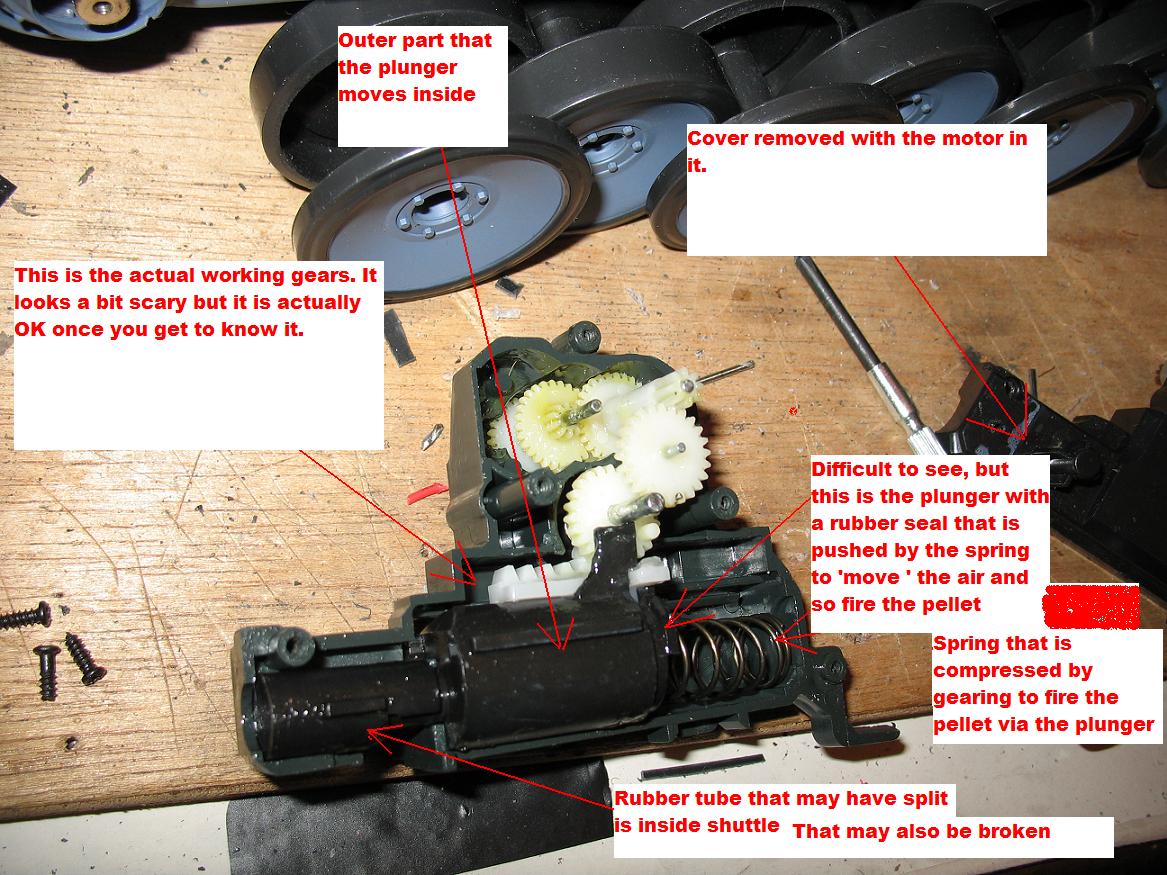 Outer part that the plunger moves inside

Cover removed with the motor in it.

This is the actual working gears. It looks a bit scary but it is actually OK once you get to know it.

Difficult to see, but this is the plunger with a rubber seal that is pushed by the spring to 'move ' the air and so fire the pellet

Spring that is compressed by gearing to fire the pellet via the plunger

Rubber tube that may have split is inside shuttle

That may also be broken