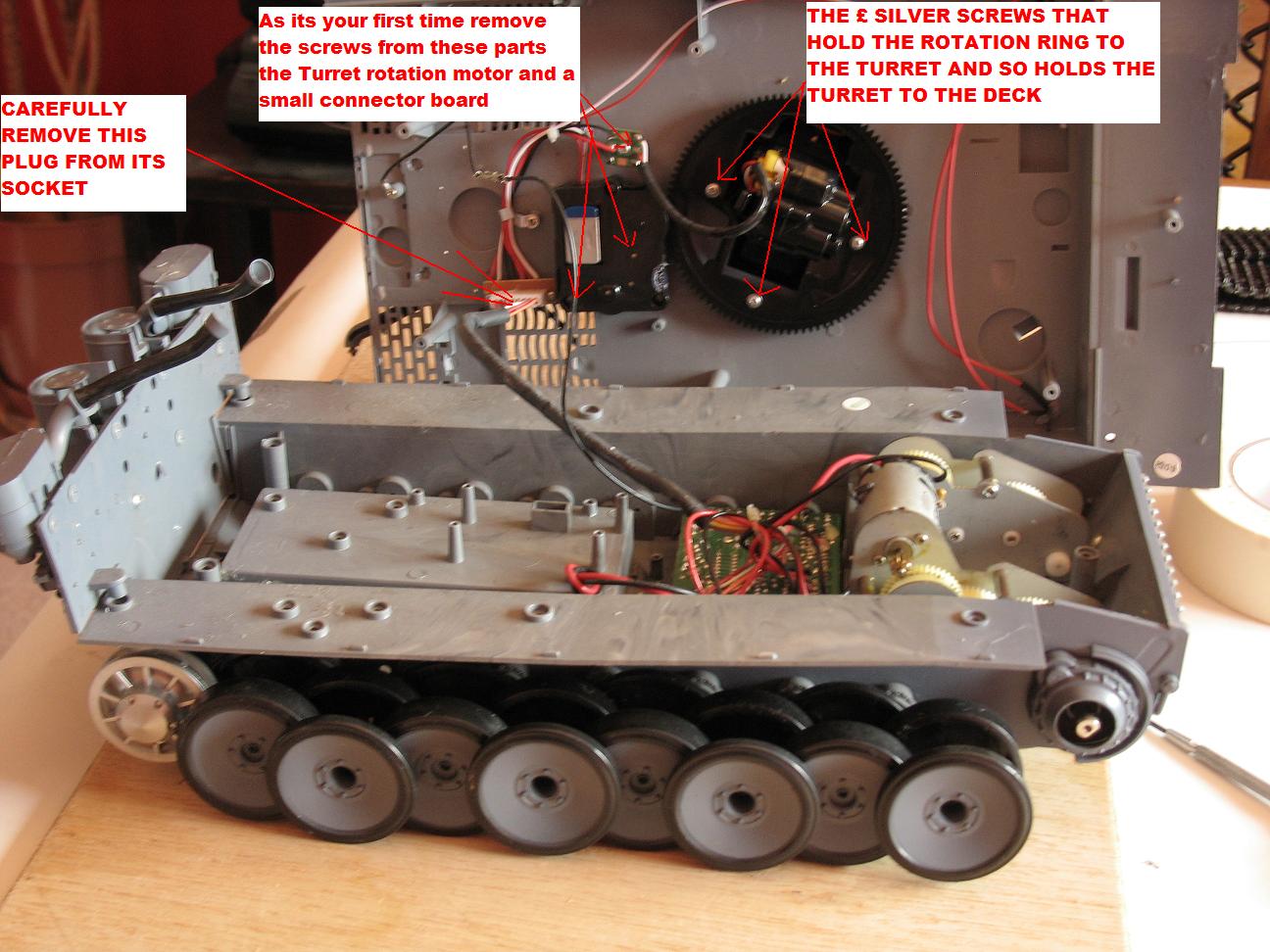 CAREFULLY REMOVE THIS PLUG FROM ITS SOCKET

As its your first time remove the screws from these parts the Turret rotation motor and a small connector board

THE £ SILVER SCREWS THAT HOLD THE ROTATION RING TO THE TURRET AND SO HOLDS THE TURRET TO THE DECK