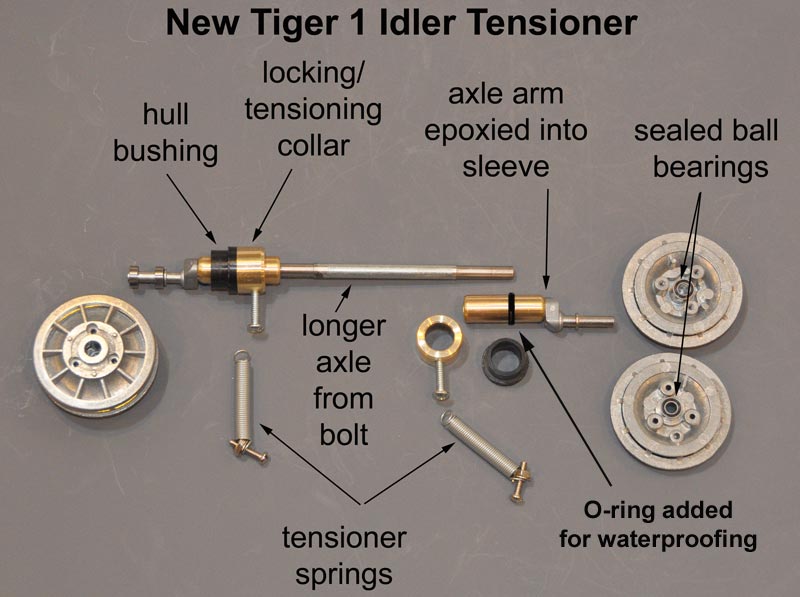 New Tiger 1 Idler Tensioner

hull bushing

locking/ tensioning collar

axle arm epoxied into sleeve

sealed ball bearings

longer axle from bolt

tensioner springs

O-ring added for waterproofing