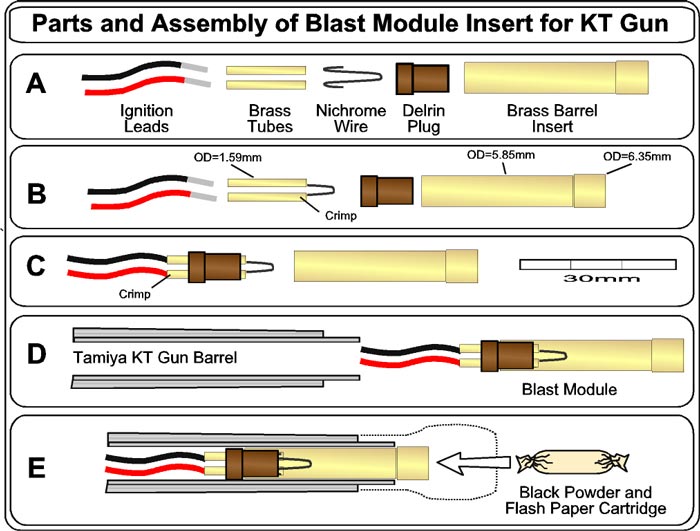 Parts and Assembly of Blast Module Insert for KT Gun

A

Ignition Leads

Brass Tubes

Nichrome Wire

Delrin Plug

Brass Barrel Insert

B

OD=1.59mm

Crimp

OD=5.85mm

OD=6.35mm

C

Crimp

30mm

D

Tamiya KT Gun Barrel

Blast Module

E

Black Powder and Flash Paper Cartridge