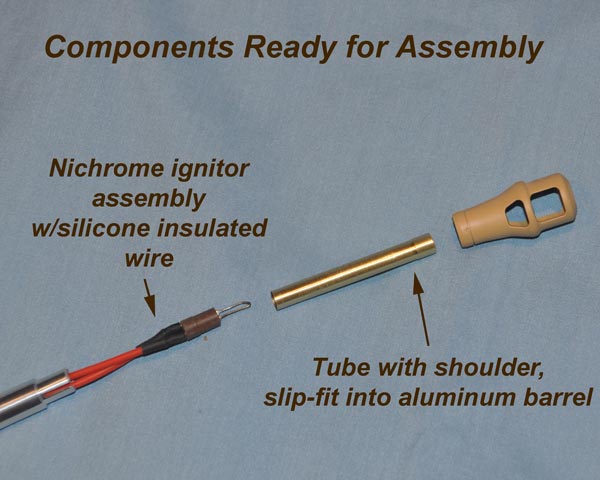 Components Ready for Assembly

Nichrome ignitor assembly w/silicone insulated wire

Tube with shoulder, slip-fit into aluminum barrel