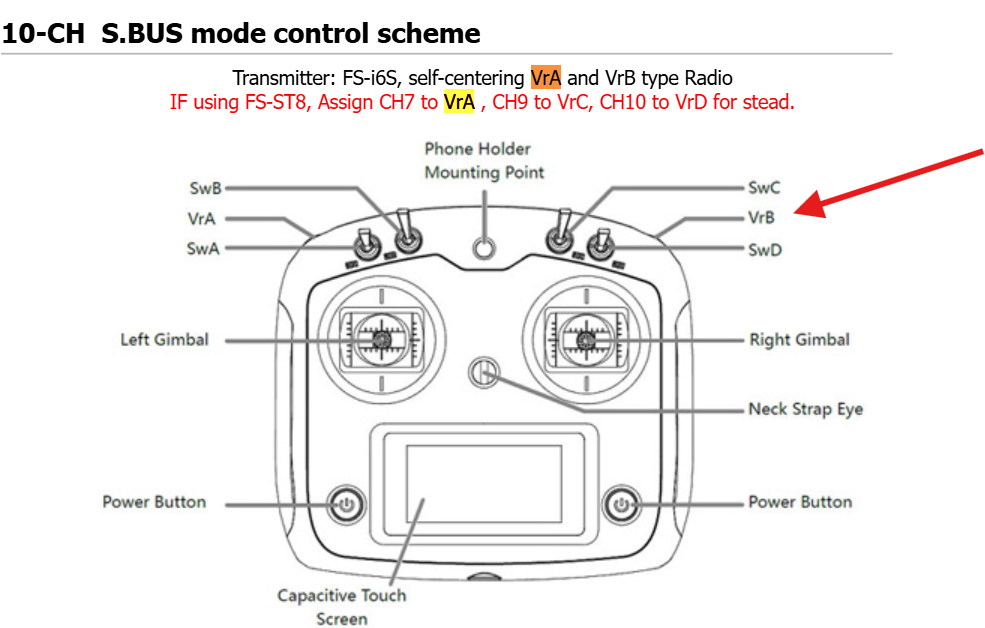 10-CH S.BUS mode control scheme

Transmitter: FS-i6S, self-centering VrA and VrB type Radio
IF using FS-ST8, Assign CH7 to VrA , CH9 to VrC, CH10 to VrD for stead.

Phone Holder Mounting Point

SwB

VrA

SwA

SwC

VrB

SwD

Left Gimbal

Right Gimbal

Neck Strap Eye

Power Button

Power Button

Capacitive Touch Screen