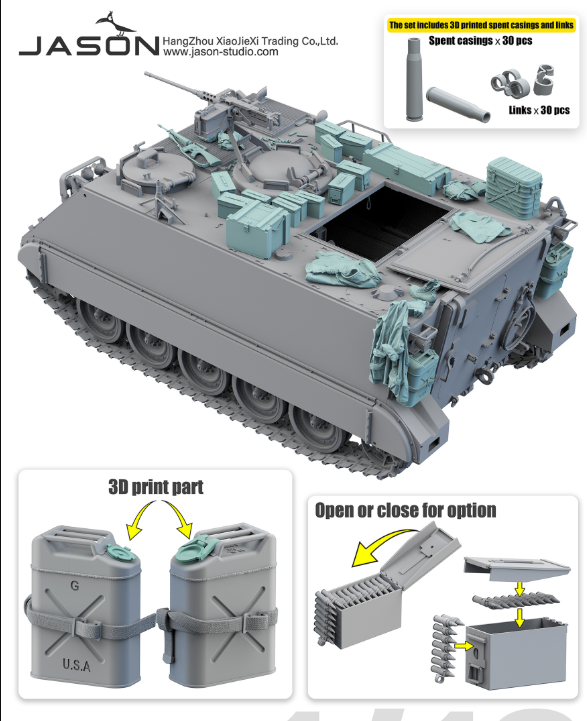 JASON HangZhou XiaoJieXi Trading Co.,Ltd. www.jason-studio.com

The set includes 3D printed spent casings and links

Spent casings x 30 pcs

Links x 30 pcs

3D print part

G

U.S.A

Open or close for option