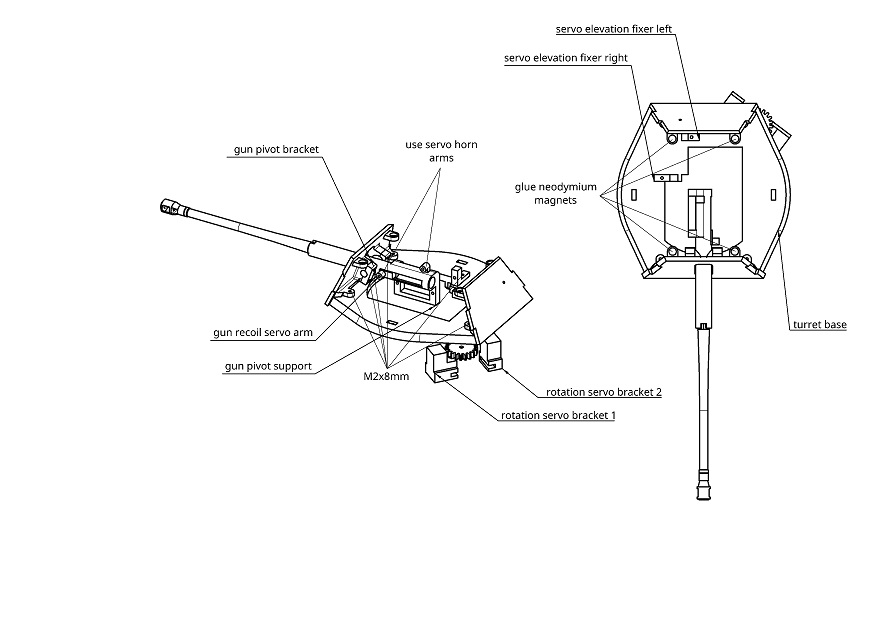 gun pivot bracket

use servo horn arms

gun recoil servo arm

gun pivot support

M2x8mm

rotation servo bracket 2

rotation servo bracket 1

servo elevation fixer left

servo elevation fixer right

glue neodymium magnets

turret base